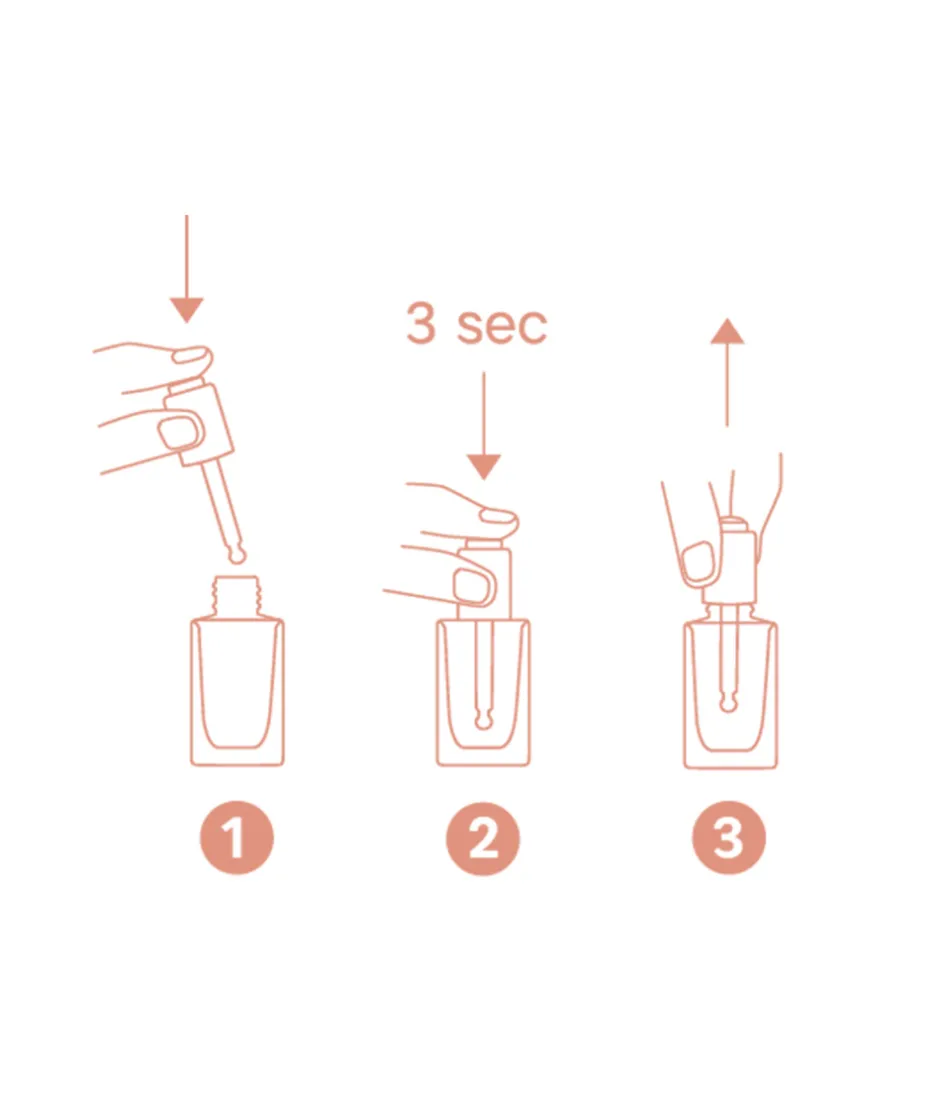 3 sec

1

2

3